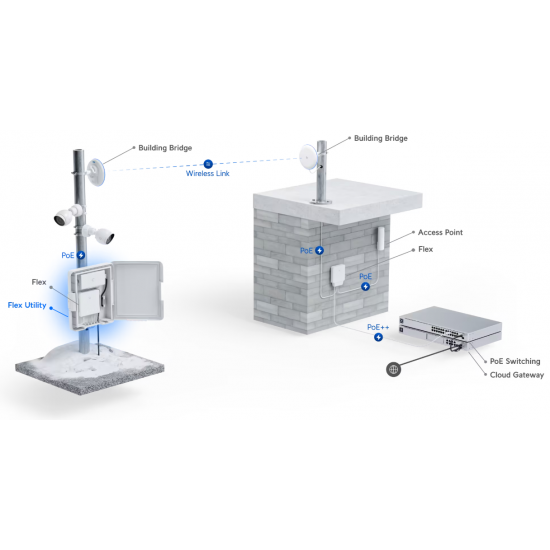 Building Bridge

Wireless Link

Building Bridge

PoE

Flex

Flex Utility

PoE

Access Point

Flex

PoE

PoE++

PoE Switching

Cloud Gateway